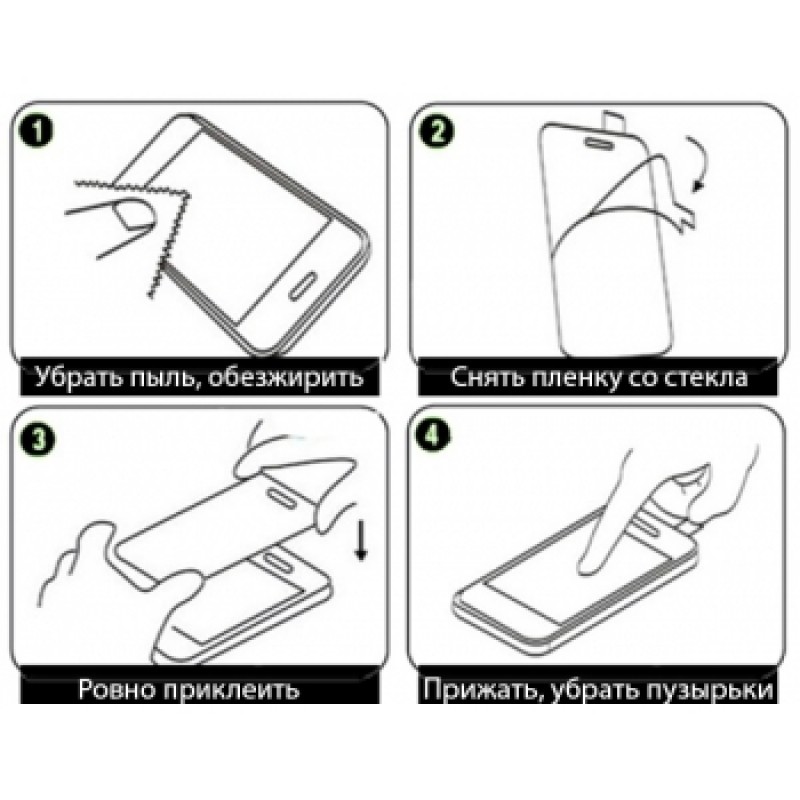 1
Убрать пыль, обезжирить

2
Снять пленку со стекла

3
Ровно приклеить

4
Прижать, убрать пузырьки